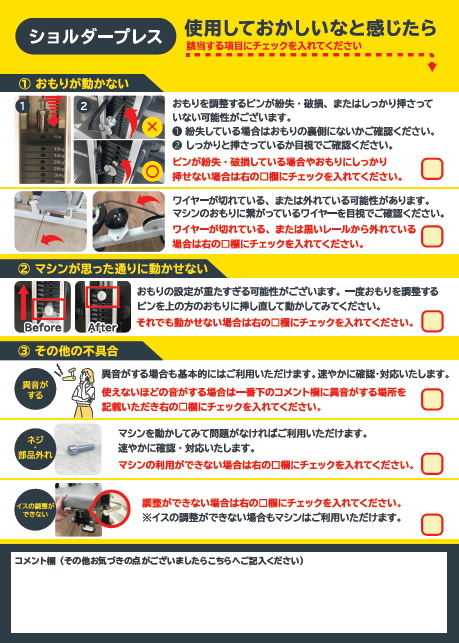 ショルダープレス

使用しておかしいなと感じたら
該当する項目にチェックを入れてください

① おもりが動かない

1 2

おもりを調整するピンが紛失・破損、またはしっかり挿さっていない可能性がございます。
❶ 紛失している場合はおもりの裏側にないかご確認ください。
❷ しっかりと挿さっているか目視でご確認ください。
ピンが紛失・破損している場合やおもりにしっかり挿せない場合は右の□欄にチェックを入れてください。

ワイヤーが切れている、または外れている可能性があります。
マシンのおもりに繋がっているワイヤーを目視でご確認ください。
ワイヤーが切れている、または黒いレールから外れている場合は右の□欄にチェックを入れてください。

② マシンが思った通りに動かせない

Before After

おもりの設定が重たすぎる可能性がございます。一度おもりを調整するピンを上の方のおもりに挿し直して動かしてみてください。
それでも動かせない場合は右の□欄にチェックを入れてください。

③ その他の不具合

異音がする

異音がする場合も基本的にはご利用いただけます。速やかに確認・対応いたします。
使えないほどの音がする場合は一番下のコメント欄に異音がする場所を記載いただき右の□欄にチェックを入れてください。

ネジ・部品外れ

マシンを動かしてみて問題がなければご利用いただけます。
速やかに確認・対応いたします。
マシンの利用ができない場合は右の□欄にチェックを入れてください。

イスの調整ができない

調整ができない場合は右の□欄にチェックを入れてください。
※イスの調整ができない場合もマシンはご利用いただけます。

コメント欄（その他お気づきの点がございましたらこちらへご記入ください）